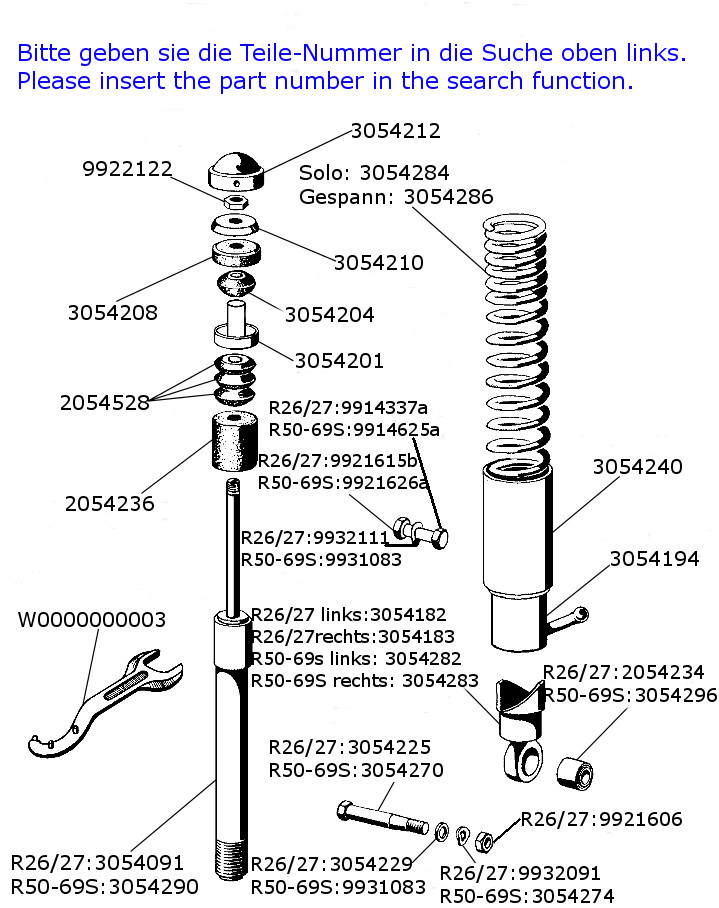 Bitte geben sie die Teile-Nummer in die Suche oben links.
Please insert the part number in the search function.

3054212

9922122

Solo: 3054284
Gespann: 3054286

3054210

3054208

3054204

3054201

2054528

R26/27:9914337a
R50-69S:9914625a

R26/27:9921615b
R50-69S:9921626a

2054236

3054240

R26/27:9932111
R50-69S:9931083

3054194

W0000000003

R26/27 links:3054182
R26/27rechts:3054183
R50-69s links: 3054282
R50-69S rechts: 3054283

R26/27:2054234
R50-69S:3054296

R26/27:3054225
R50-69S:3054270

R26/27:9921606

R26/27:3054091
R50-69S:3054290

R26/27:3054229
R50-69S:9931083

R26/27:9932091
R50-69S:3054274